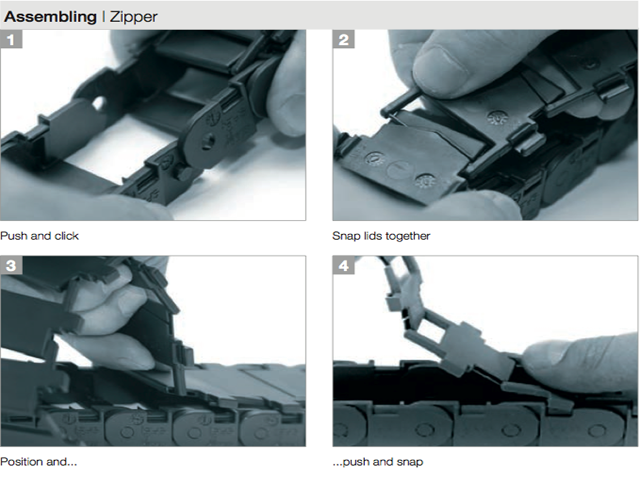 Assembling | Zipper

1

Push and click

2

Snap lids together

3

Position and...

4

...push and snap